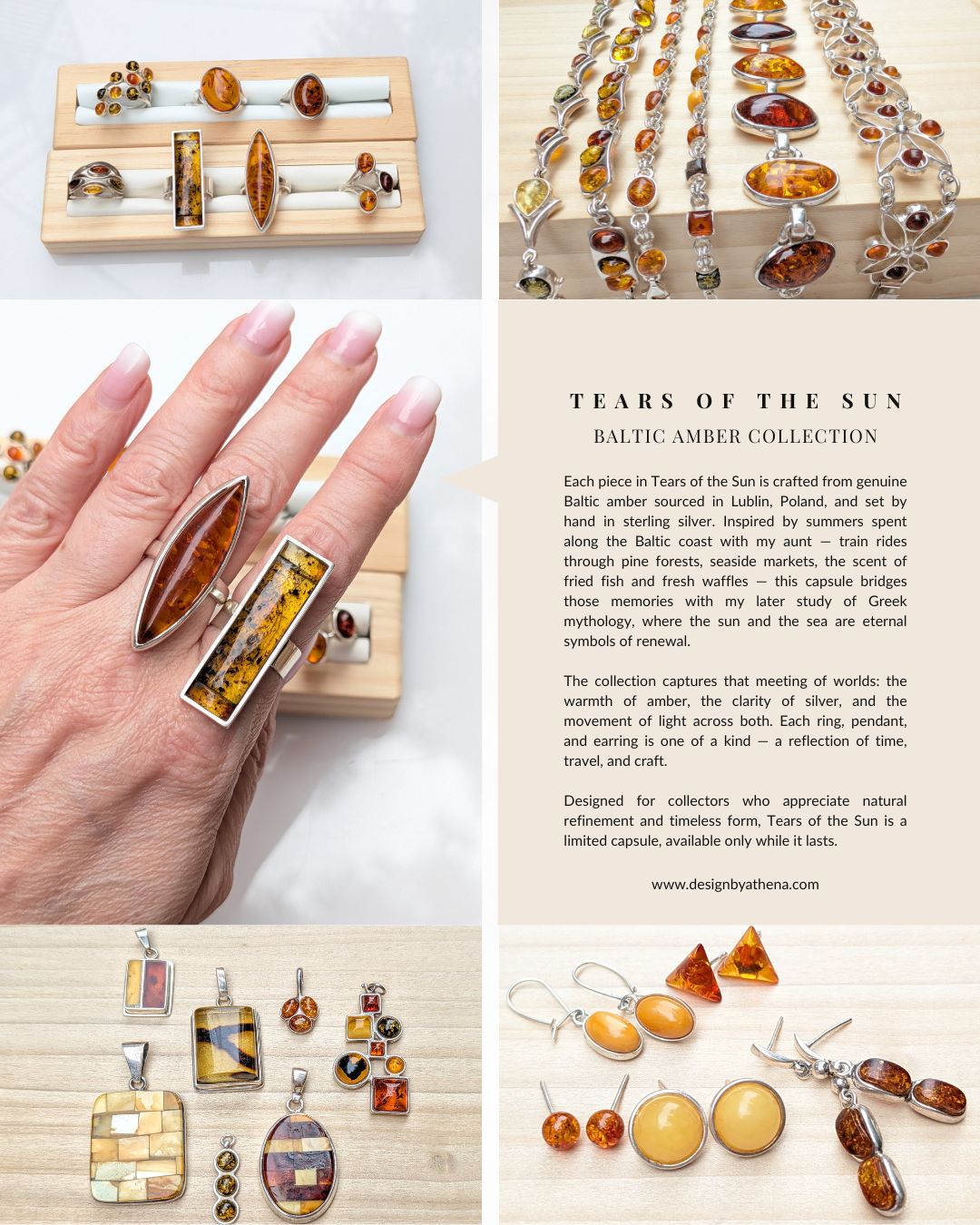 TEARS OF THE SUN

BALTIC AMBER COLLECTION

Each piece in Tears of the Sun is crafted from genuine Baltic amber sourced in Lublin, Poland, and set by hand in sterling silver. Inspired by summers spent along the Baltic coast with my aunt — train rides through pine forests, seaside markets, the scent of fried fish and fresh waffles — this capsule bridges those memories with my later study of Greek mythology, where the sun and the sea are eternal symbols of renewal.

The collection captures that meeting of worlds: the warmth of amber, the clarity of silver, and the movement of light across both. Each ring, pendant, and earring is one of a kind — a reflection of time, travel, and craft.

Designed for collectors who appreciate natural refinement and timeless form, Tears of the Sun is a limited capsule, available only while it lasts.

www.designbyathena.com